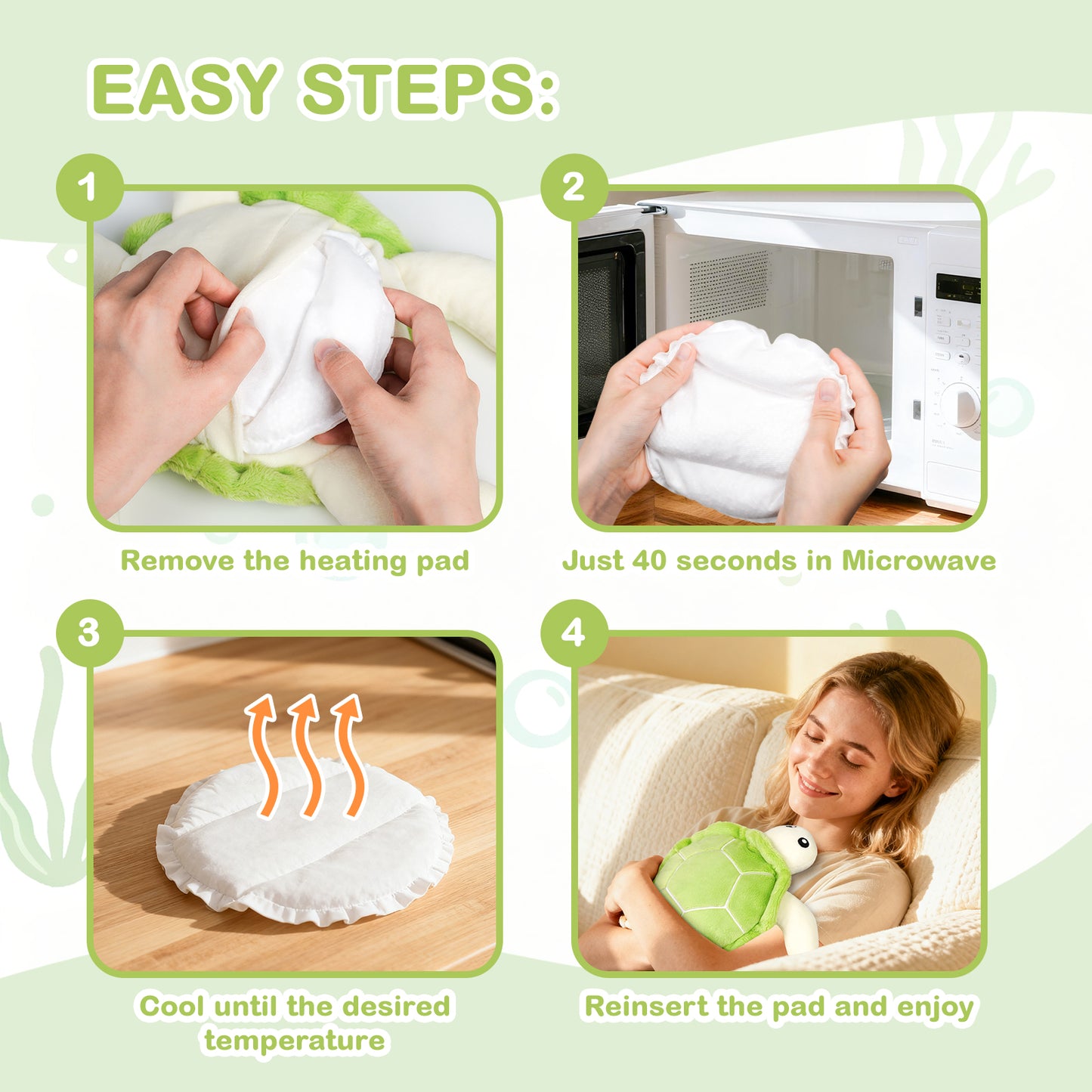 EASY STEPS:

1

Remove the heating pad

2

Just 40 seconds in Microwave

3

Cool until the desired temperature

4

Reinsert the pad and enjoy