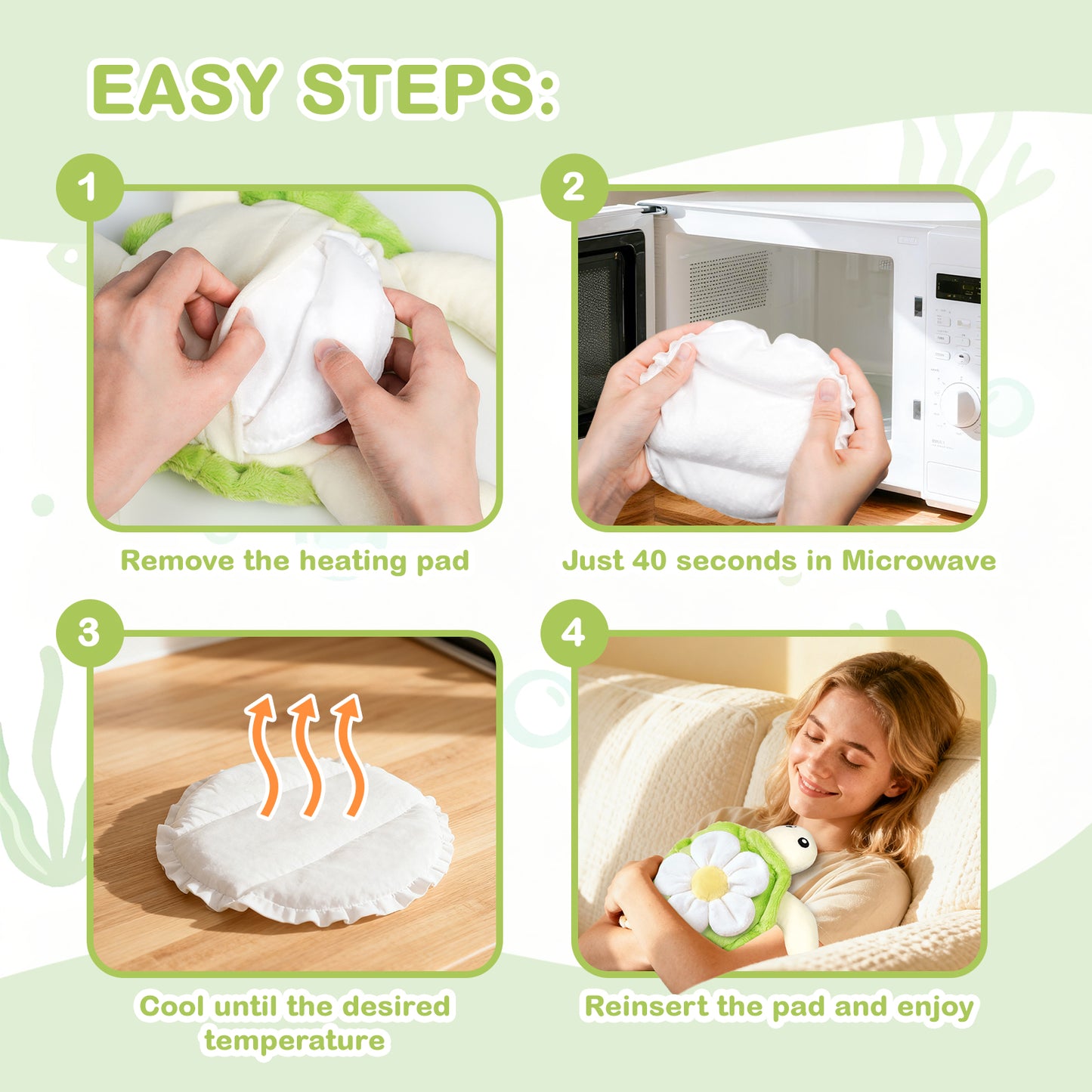 EASY STEPS:

1

Remove the heating pad

2

Just 40 seconds in Microwave

3

Cool until the desired temperature

4

Reinsert the pad and enjoy