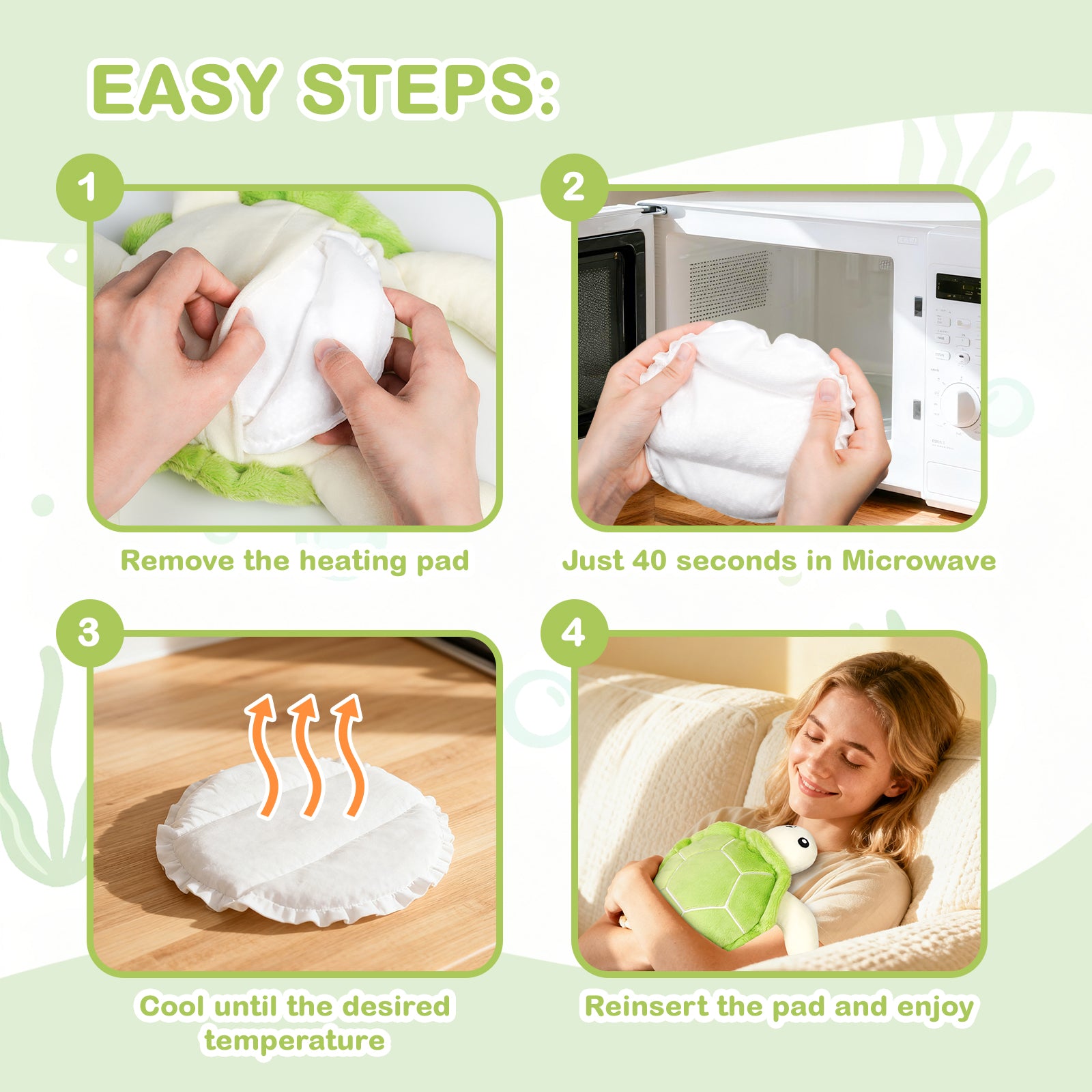 EASY STEPS:

1

Remove the heating pad

2

Just 40 seconds in Microwave

3

Cool until the desired temperature

4

Reinsert the pad and enjoy